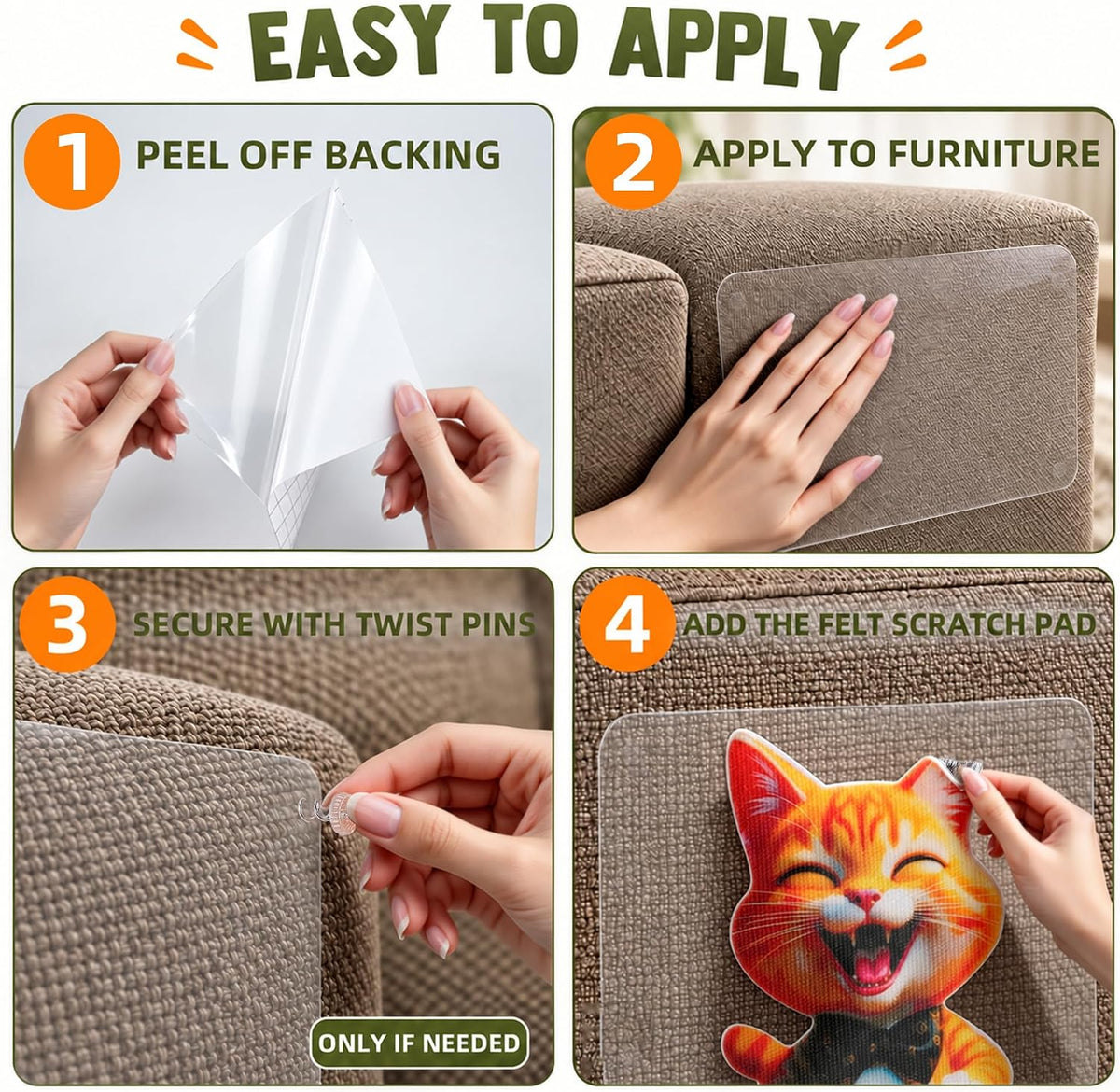 EASY TO APPLY

1 PEEL OFF BACKING

2 APPLY TO FURNITURE

3 SECURE WITH TWIST PINS

ONLY IF NEEDED

4 ADD THE FELT SCRATCH PAD