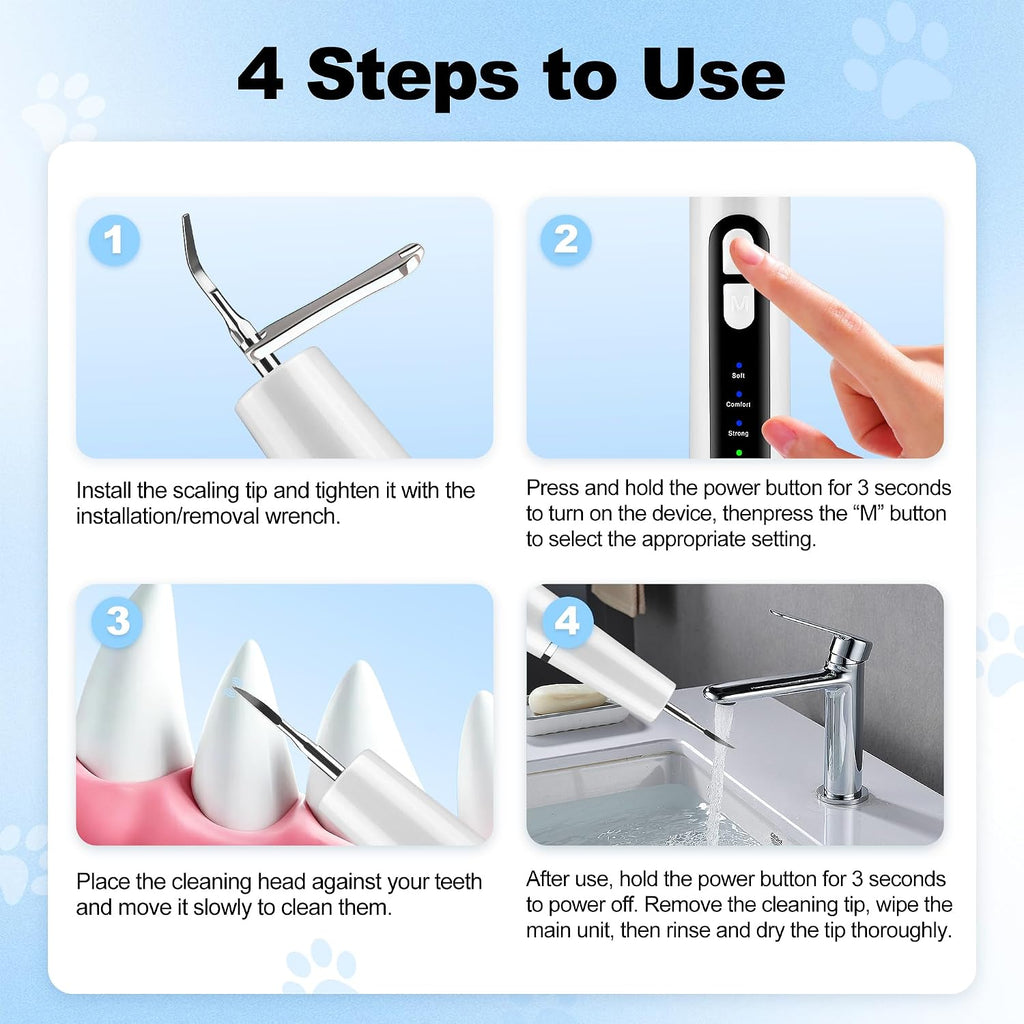 4 Steps to Use

1

Install the scaling tip and tighten it with the installation/removal wrench.

2

M

Soft

Comfort

Strong

Press and hold the power button for 3 seconds to turn on the device, thenpress the "M" button to select the appropriate setting.

3

Place the cleaning head against your teeth and move it slowly to clean them.

4

After use, hold the power button for 3 seconds to power off. Remove the cleaning tip, wipe the main unit, then rinse and dry the tip thoroughly.