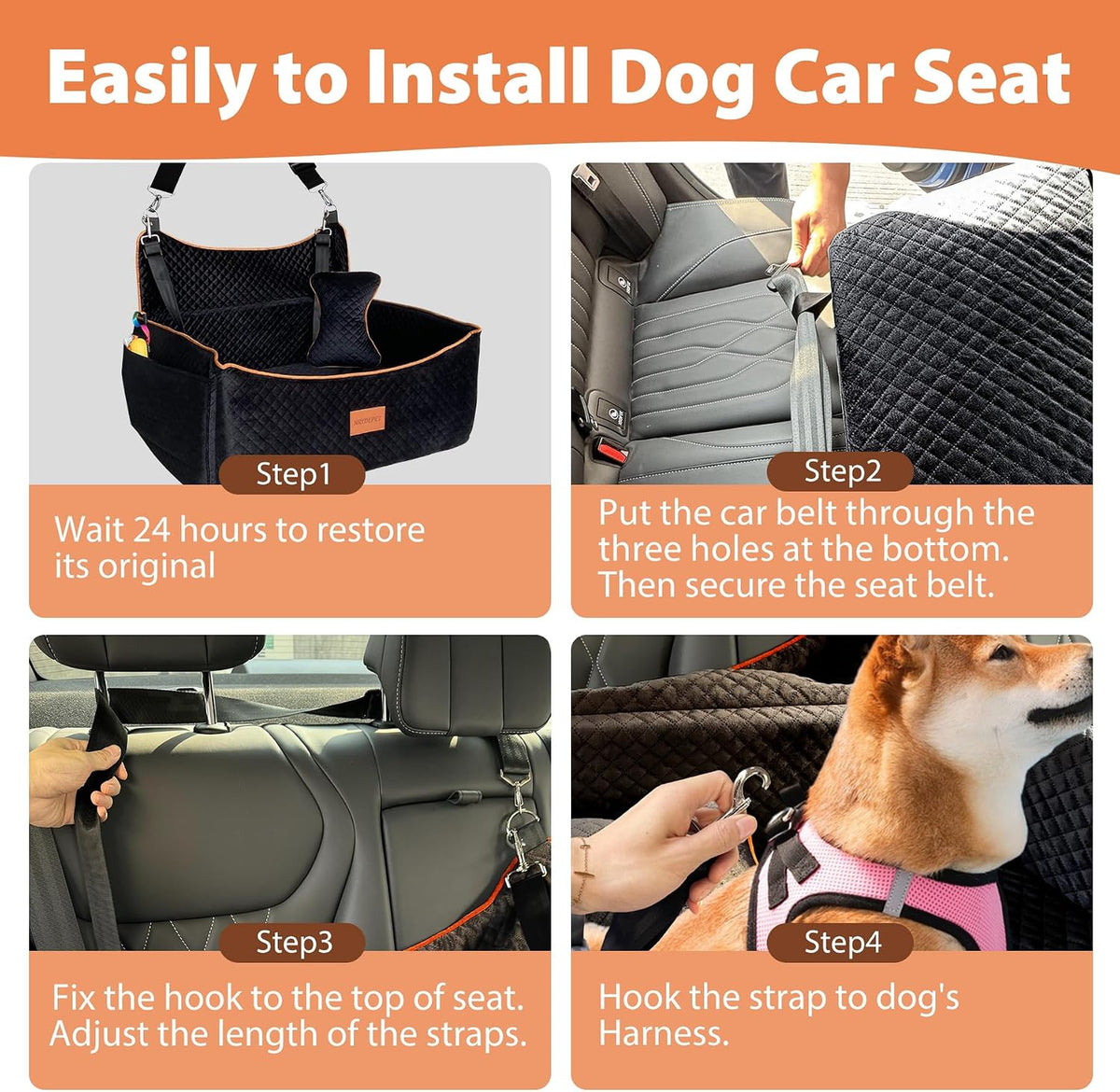 Easily to Install Dog Car Seat

Step1

Wait 24 hours to restore its original

Step2

Put the car belt through the three holes at the bottom. Then secure the seat belt.

Step3

Fix the hook to the top of seat. Adjust the length of the straps.

Step4

Hook the strap to dog's Harness.