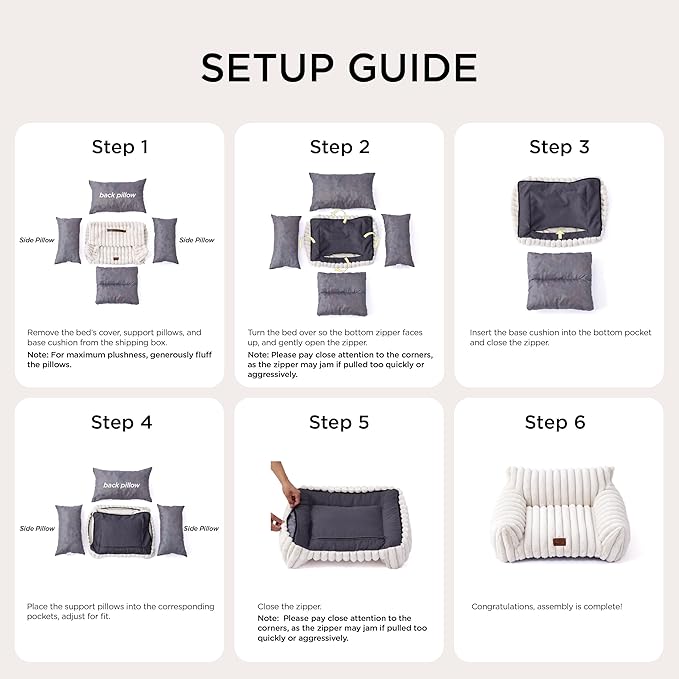 SETUP GUIDE

Step 1

back pillow

Side Pillow

Side Pillow

Remove the bed's cover, support pillows, and base cushion from the shipping box.

Note: For maximum plushness, generously fluff the pillows.

Step 2

Turn the bed over so the bottom zipper faces up, and gently open the zipper.

Note: Please pay close attention to the corners, as the zipper may jam if pulled too quickly or aggressively.

Step 3

Insert the base cushion into the bottom pocket and close the zipper.

Step 4

back pillow

Side Pillow

Side Pillow

Place the support pillows into the corresponding pockets, adjust for fit.

Step 5

Close the zipper.

Note: Please pay close attention to the corners, as the zipper may jam if pulled too quickly or aggressively.

Step 6

Congratulations, assembly is complete!