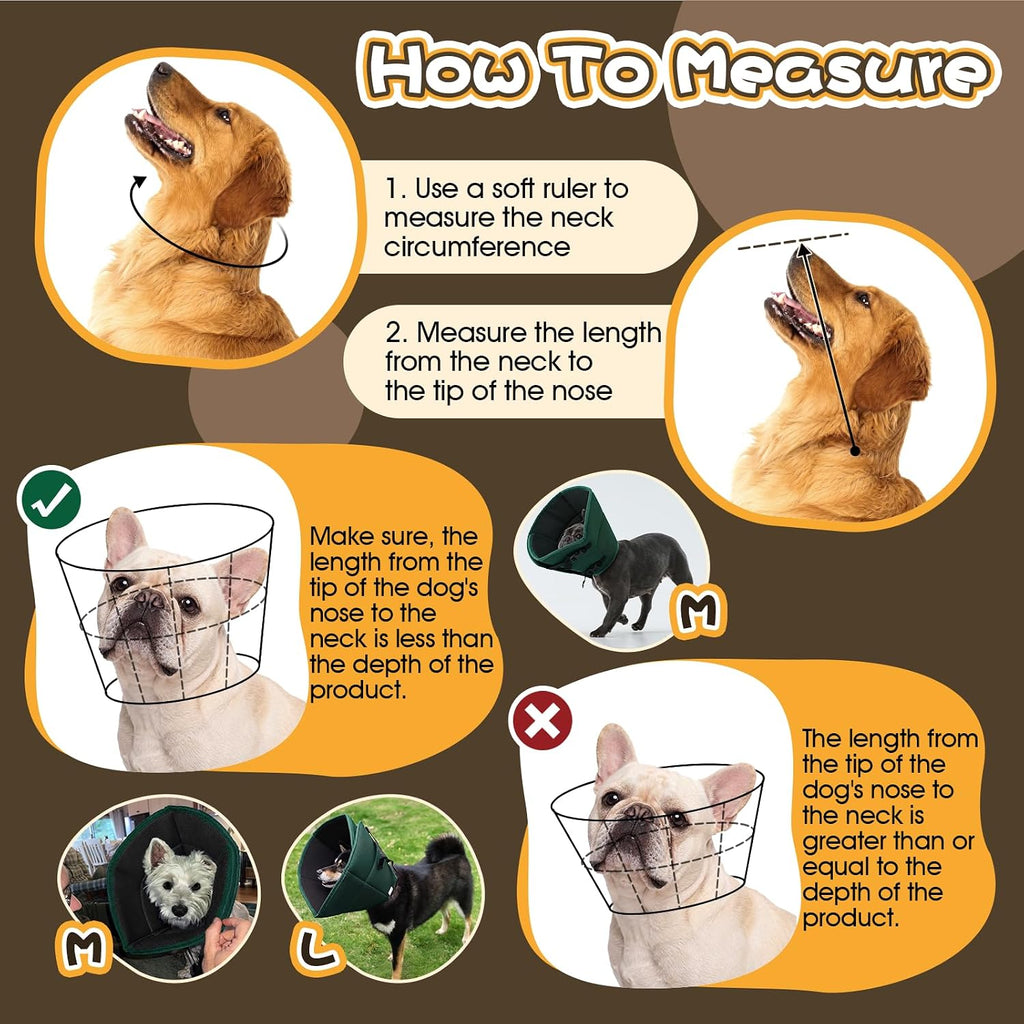 How To Measure

1. Use a soft ruler to measure the neck circumference

2. Measure the length from the neck to the tip of the nose

Make sure, the length from the tip of the dog's nose to the neck is less than the depth of the product.

M

The length from the tip of the dog's nose to the neck is greater than or equal to the depth of the product.

M

L