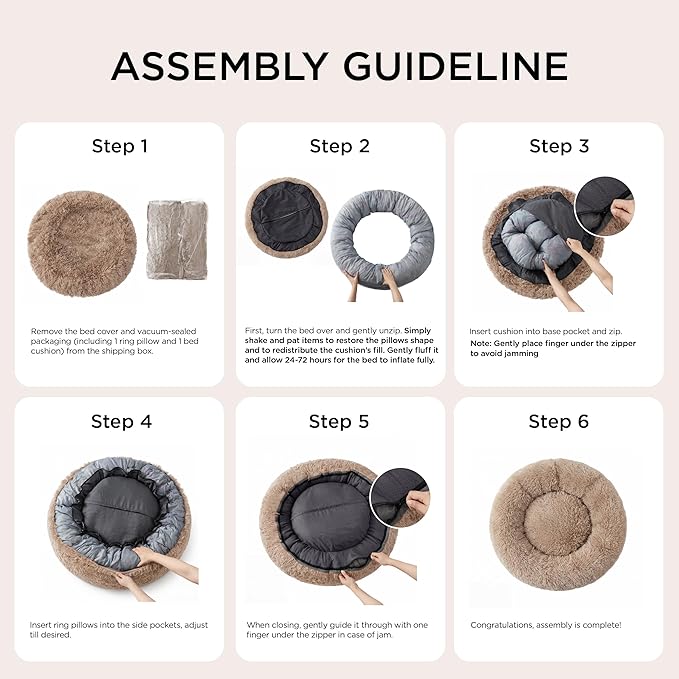 ASSEMBLY GUIDELINE

Step 1

Remove the bed cover and vacuum-sealed packaging (including 1 ring pillow and 1 bed cushion) from the shipping box.

Step 2

First, turn the bed over and gently unzip. Simply shake and pat items to restore the pillows shape and to redistribute the cushion's fill. Gently fluff it and allow 24-72 hours for the bed to inflate fully.

Step 3

Insert cushion into base pocket and zip.
Note: Gently place finger under the zipper to avoid jamming

Step 4

Insert ring pillows into the side pockets, adjust till desired.

Step 5

When closing, gently guide it through with one finger under the zipper in case of jam.

Step 6

Congratulations, assembly is complete!