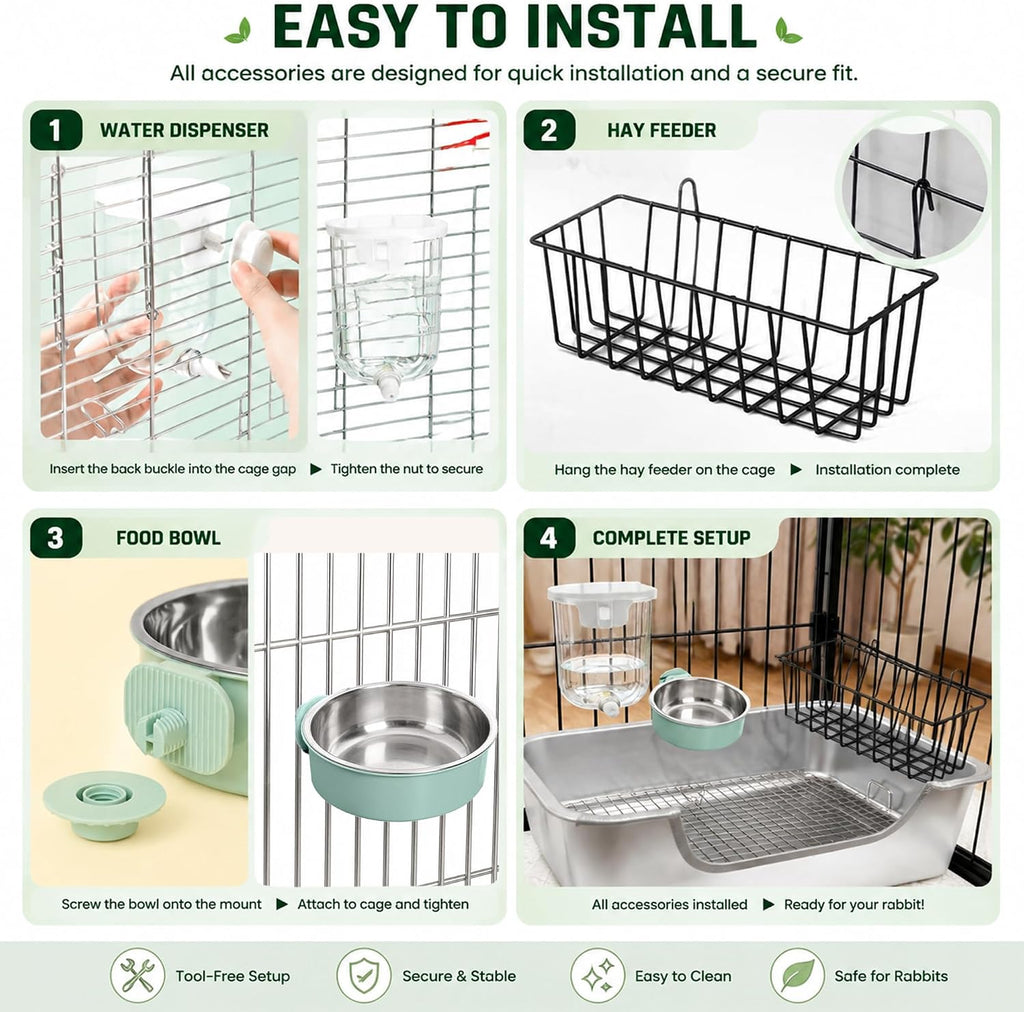 EASY TO INSTALL

All accessories are designed for quick installation and a secure fit.

1 WATER DISPENSER

Insert the back buckle into the cage gap ▶ Tighten the nut to secure

2 HAY FEEDER

Hang the hay feeder on the cage ▶ Installation complete

3 FOOD BOWL

Screw the bowl onto the mount ▶ Attach to cage and tighten

4 COMPLETE SETUP

All accessories installed ▶ Ready for your rabbit!

Tool-Free Setup

Secure & Stable

Easy to Clean

Safe for Rabbits