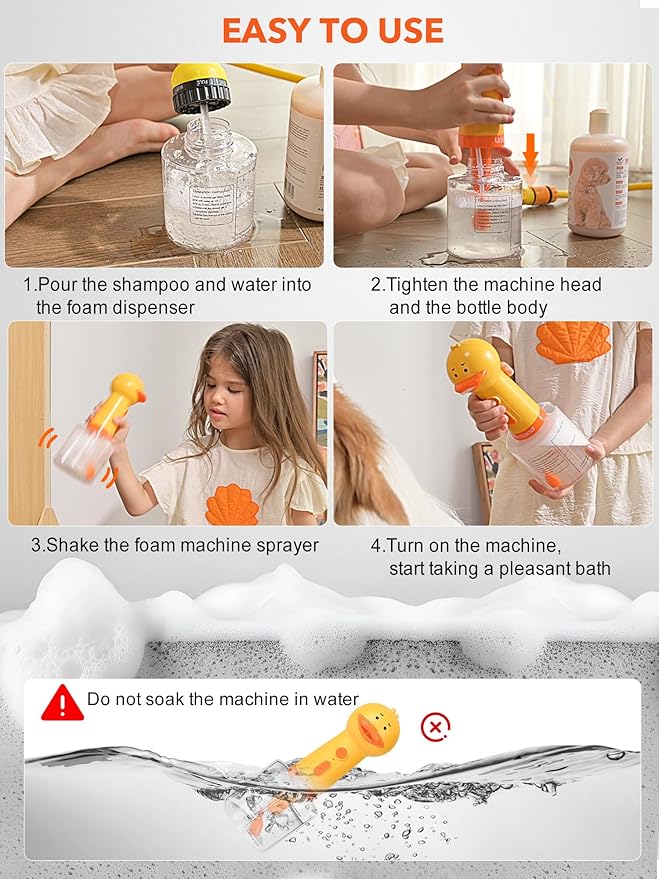 EASY TO USE

1.Pour the shampoo and water into the foam dispenser

2.Tighten the machine head and the bottle body

3.Shake the foam machine sprayer

4.Turn on the machine, start taking a pleasant bath

Do not soak the machine in water