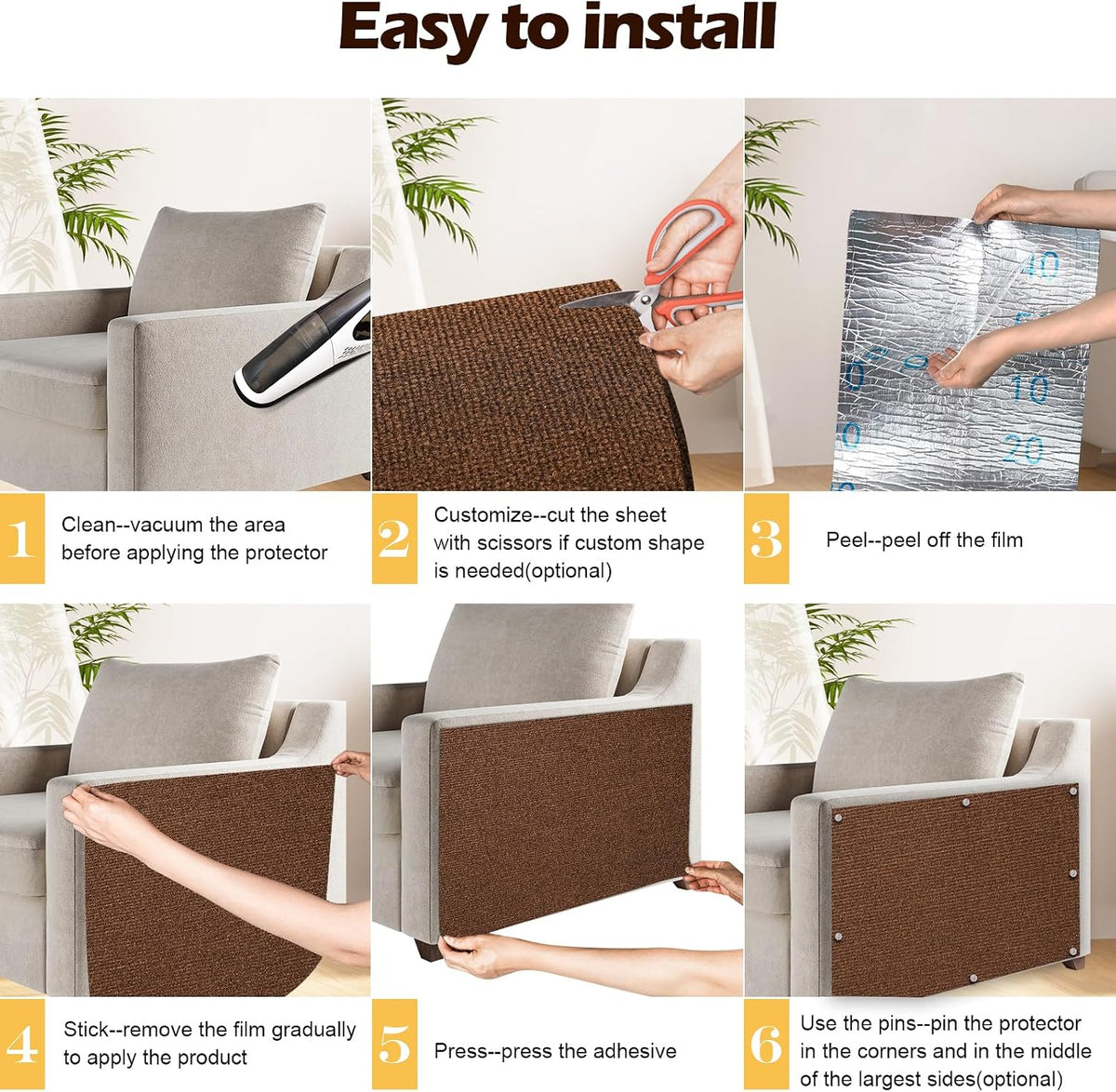 Easy to install

1

Clean--vacuum the area before applying the protector

2

Customize--cut the sheet with scissors if custom shape is needed(optional)

3

Peel--peel off the film

4

Stick--remove the film gradually to apply the product

5

Press--press the adhesive

6

Use the pins--pin the protector in the corners and in the middle of the largest sides(optional)