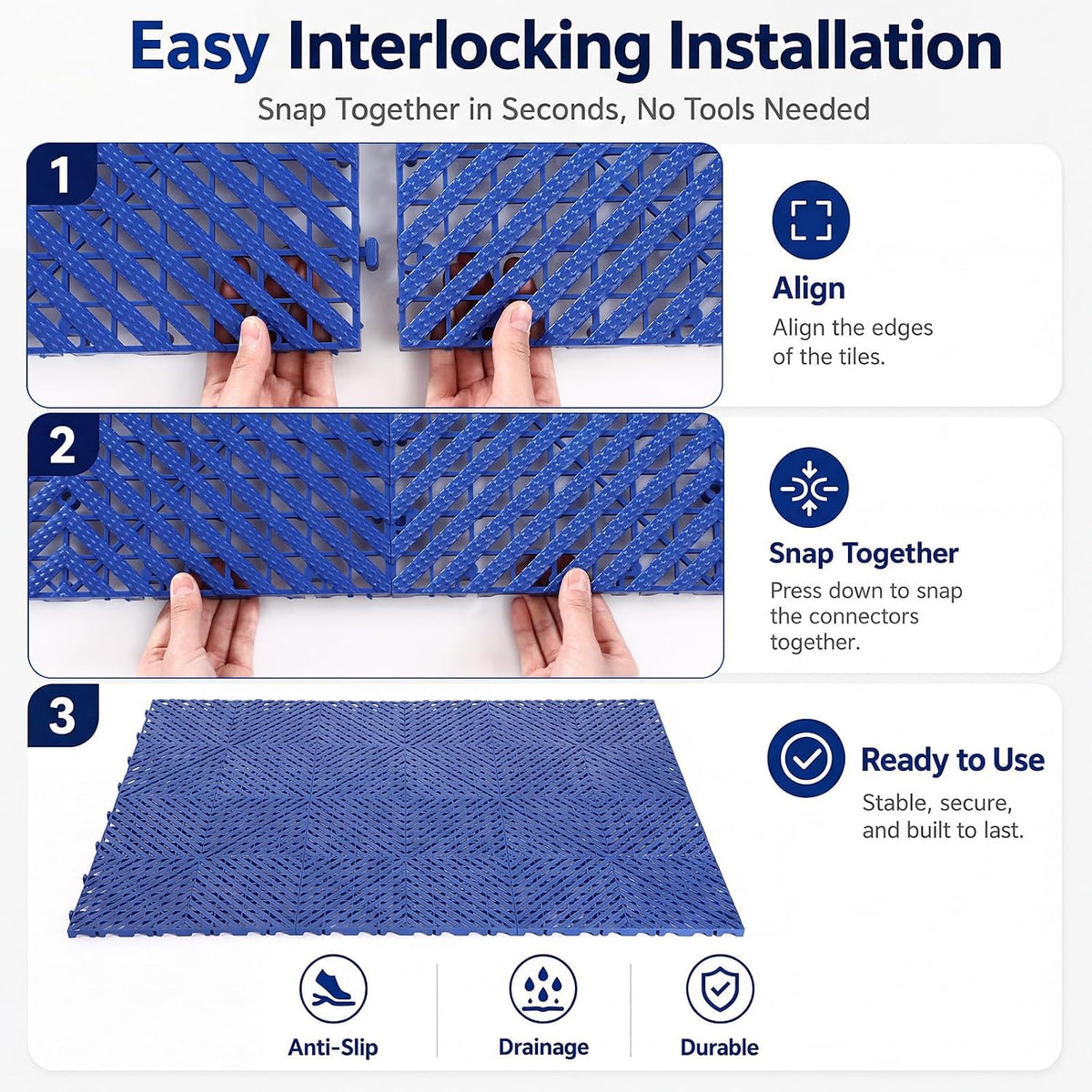 Easy Interlocking Installation

Snap Together in Seconds, No Tools Needed

1

Align

Align the edges of the tiles.

2

Snap Together

Press down to snap the connectors together.

3

Ready to Use

Stable, secure, and built to last.

Anti-Slip

Drainage

Durable