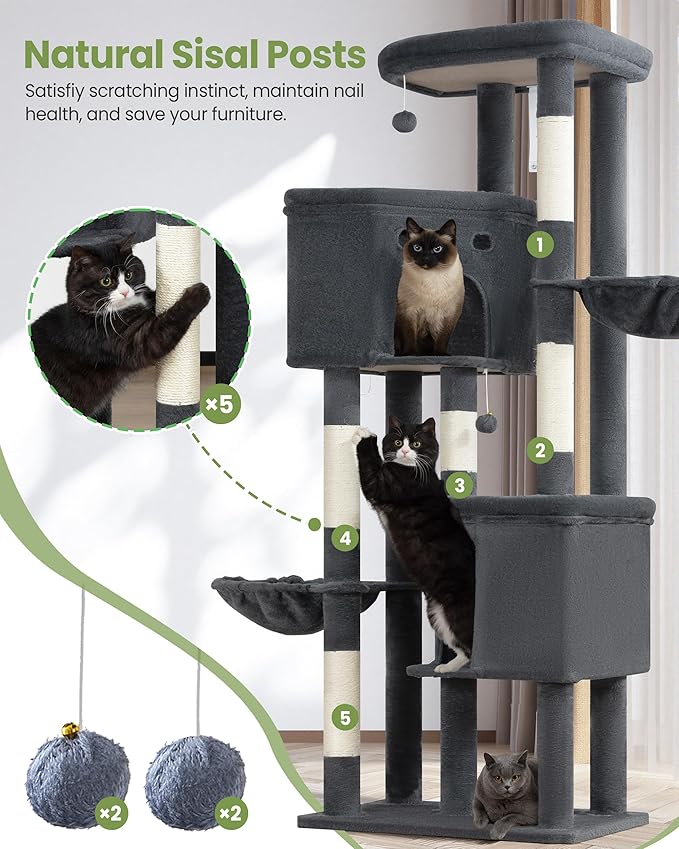 Natural Sisal Posts

Satisfiy scratching instinct, maintain nail health, and save your furniture.

×5

1

2

3

4

5

×2

×2