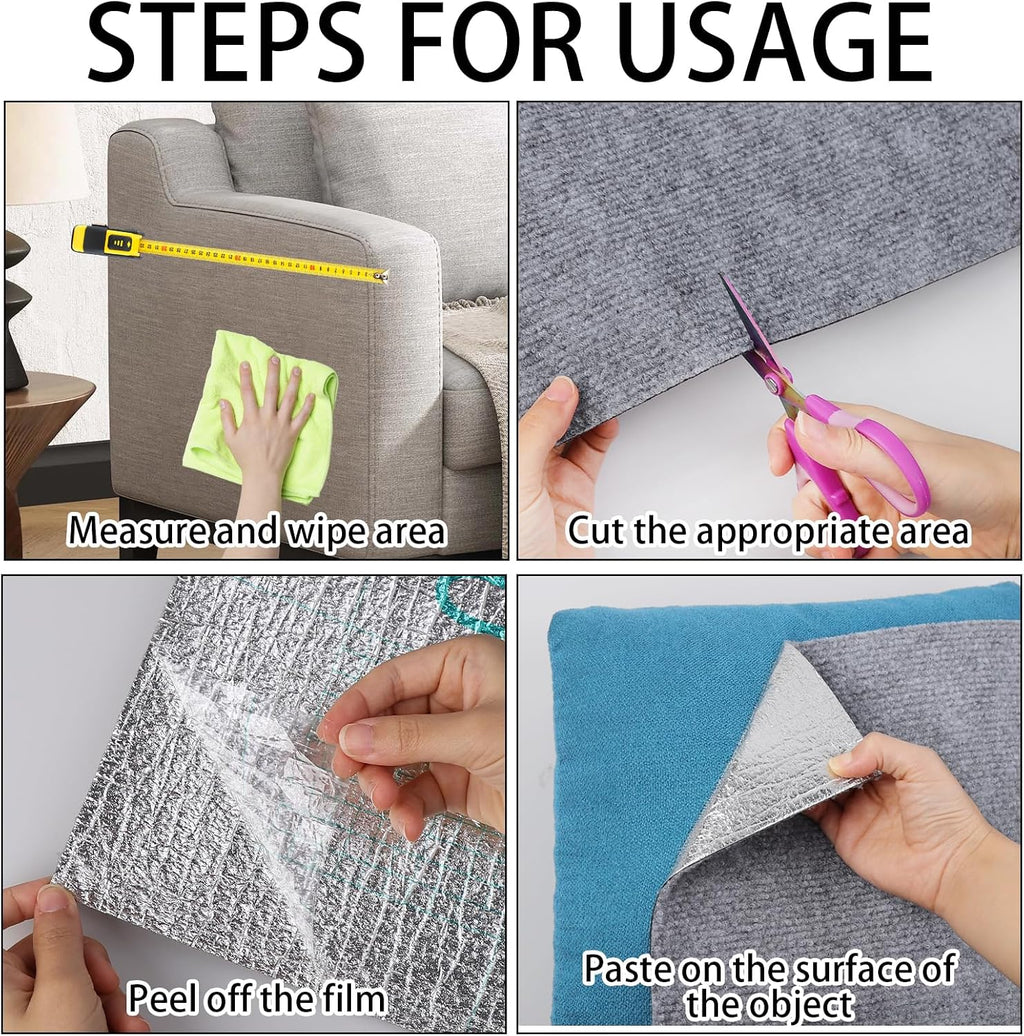 STEPS FOR USAGE

Measure and wipe area

Cut the appropriate area

Peel off the film

Paste on the surface of the object