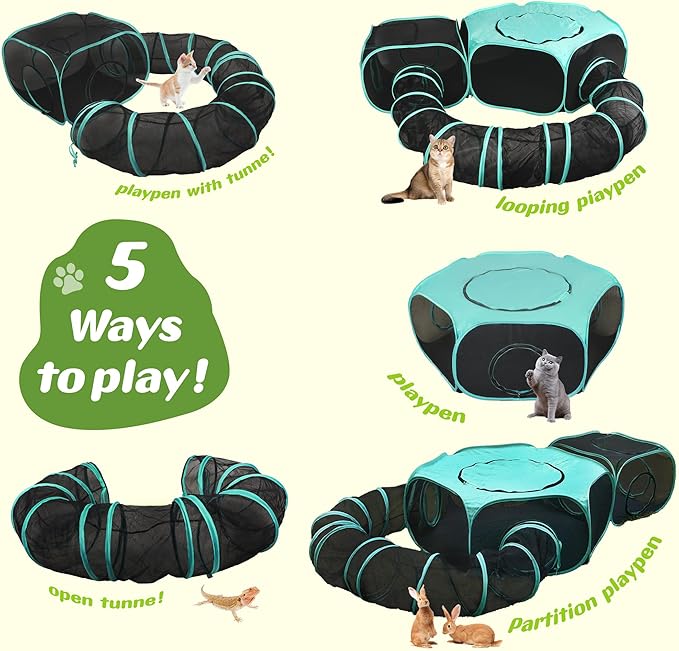 playpen with tunne!

looping piaypen

5 Ways to play!

playpen

open tunne!

Partition playpen