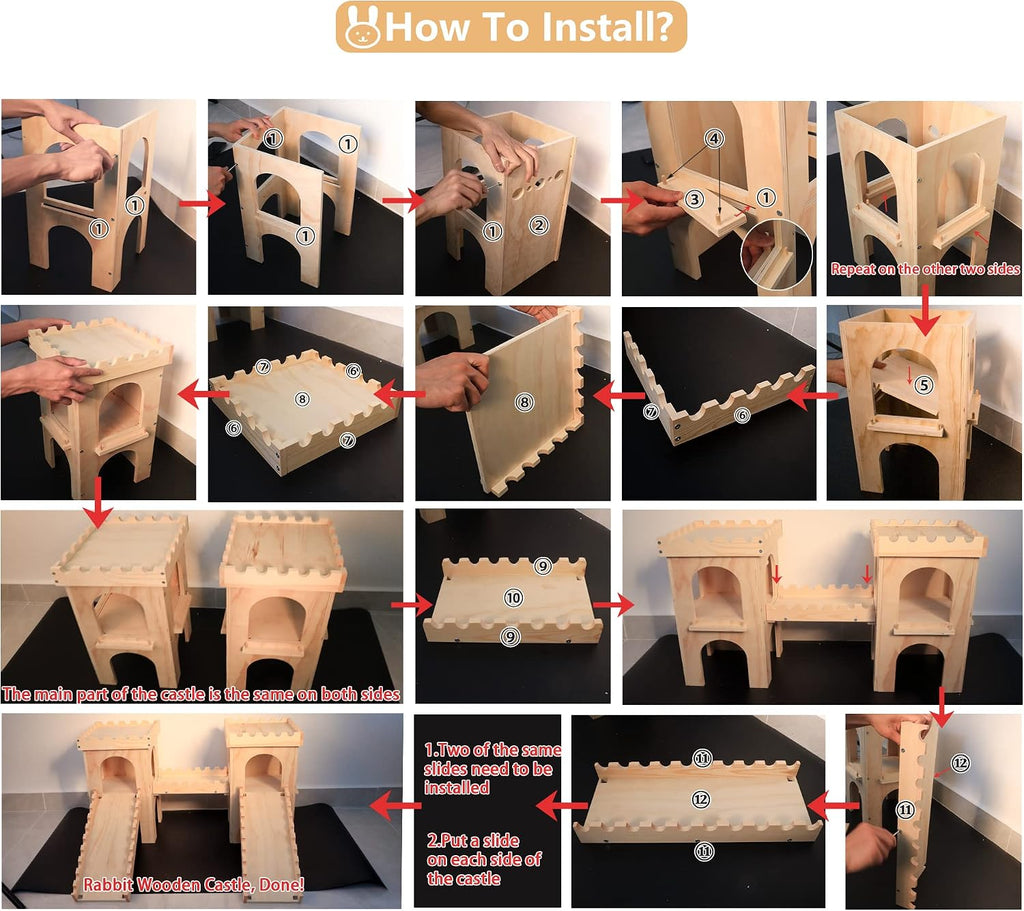 How To Install?

①
①
①
①
①
①
②
④
③
①
Repeat on the other two sides

⑦
⑥
⑧
⑥
⑦
⑧
⑦
⑥
⑤

The main part of the castle is the same on both sides

⑨
⑩
⑨

Rabbit Wooden Castle, Done!

1.Two of the same slides need to be installed

2.Put a slide on each side of the castle

⑪
⑫
⑪
⑫
⑪