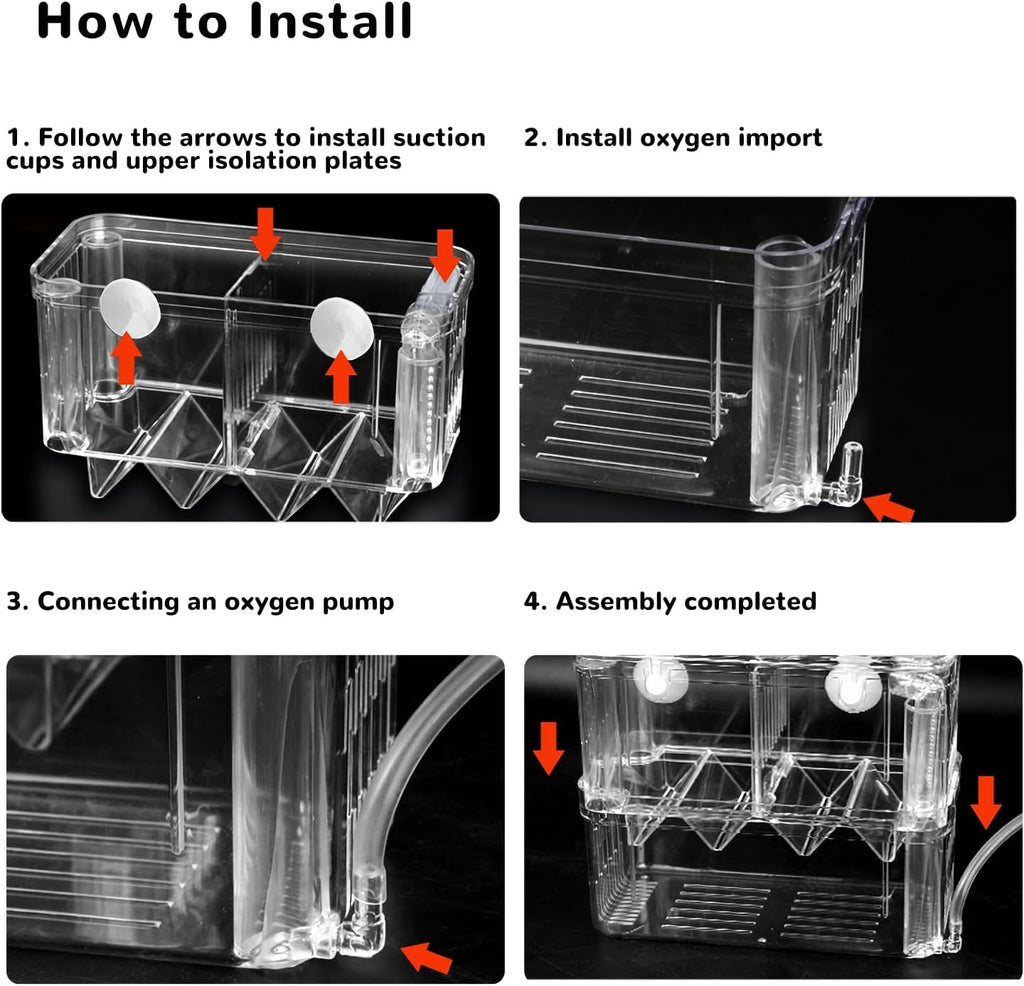 How to Install

1. Follow the arrows to install suction cups and upper isolation plates

2. Install oxygen import

3. Connecting an oxygen pump

4. Assembly completed