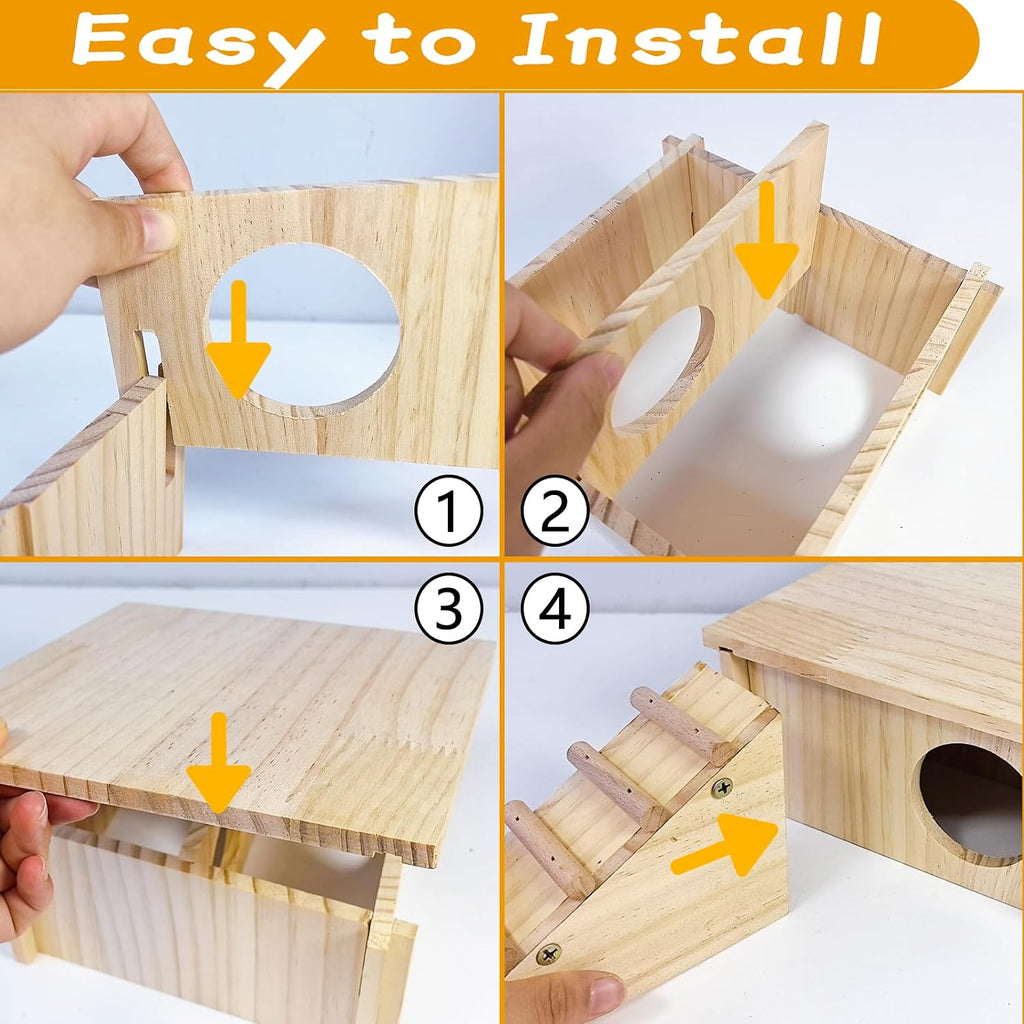 Easy to Install

①

②

③

④