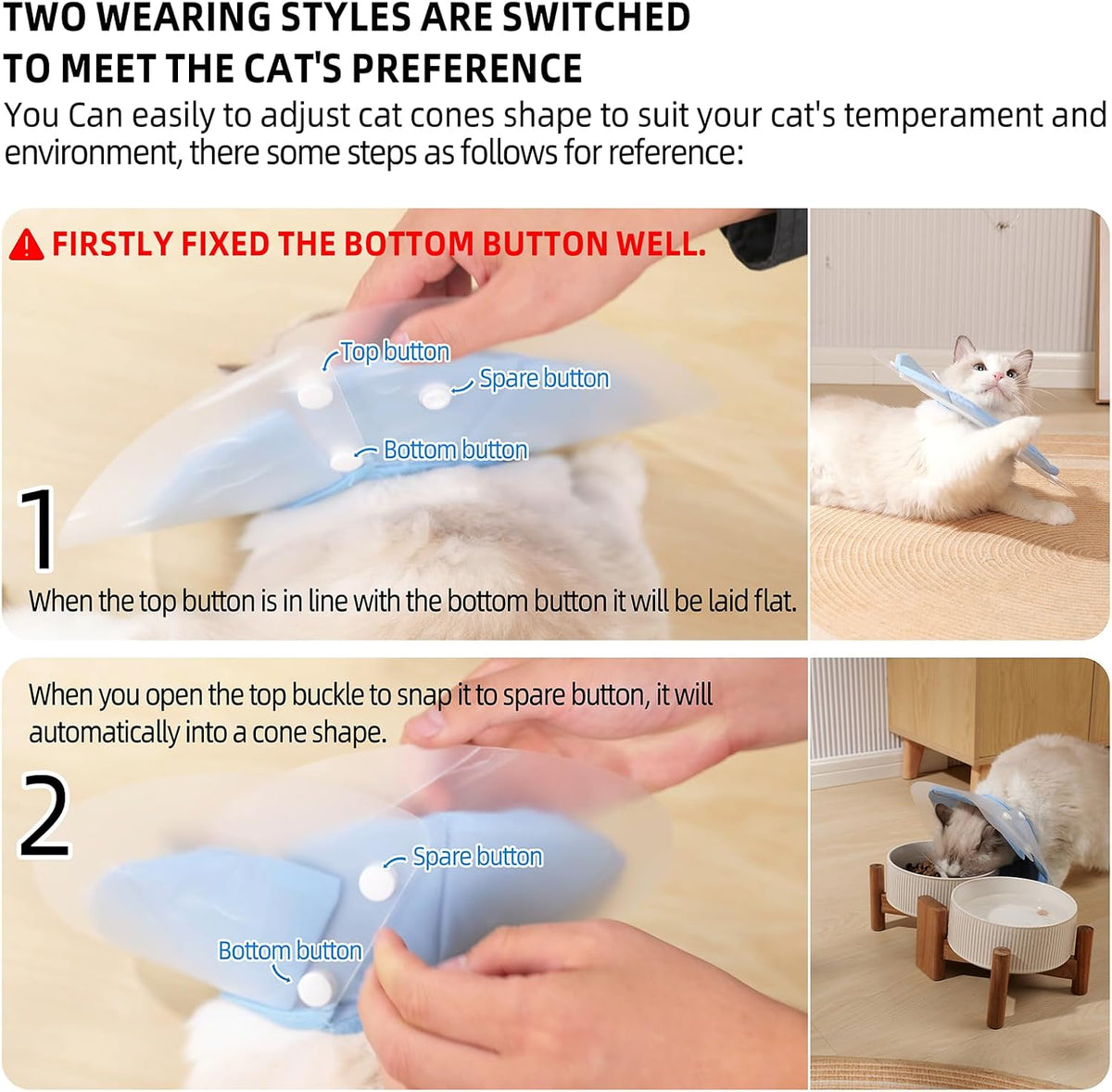 TWO WEARING STYLES ARE SWITCHED
TO MEET THE CAT'S PREFERENCE

You Can easily to adjust cat cones shape to suit your cat's temperament and environment, there some steps as follows for reference:

FIRSTLY FIXED THE BOTTOM BUTTON WELL.

Top button

Spare button

Bottom button

1

When the top button is in line with the bottom button it will be laid flat.

When you open the top buckle to snap it to spare button, it will automatically into a cone shape.

2

Spare button

Bottom button