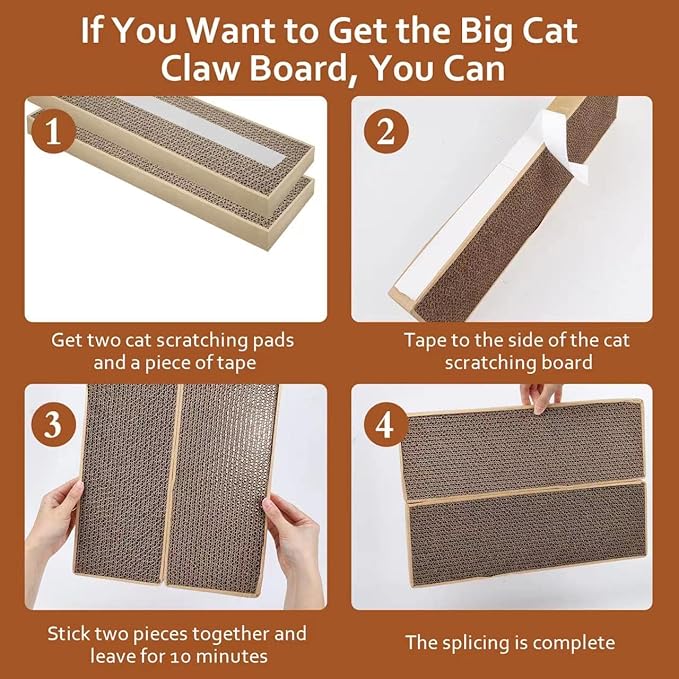 If You Want to Get the Big Cat Claw Board, You Can

1

Get two cat scratching pads and a piece of tape

2

Tape to the side of the cat scratching board

3

Stick two pieces together and leave for 10 minutes

4

The splicing is complete