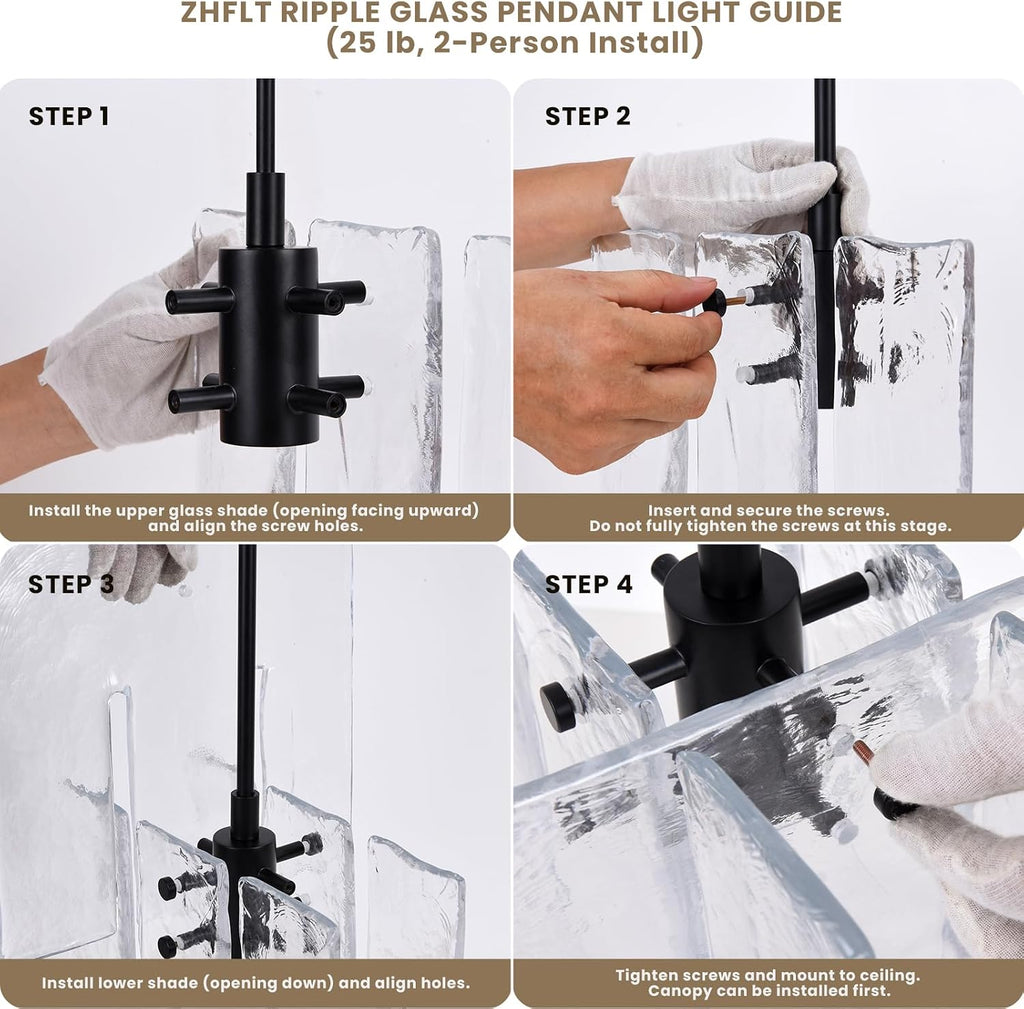 ZHFLT RIPPLE GLASS PENDANT LIGHT GUIDE
(25 lb, 2-Person Install)

STEP 1

Install the upper glass shade (opening facing upward) and align the screw holes.

STEP 2

Insert and secure the screws.
Do not fully tighten the screws at this stage.

STEP 3

Install lower shade (opening down) and align holes.

STEP 4

Tighten screws and mount to ceiling.
Canopy can be installed first.