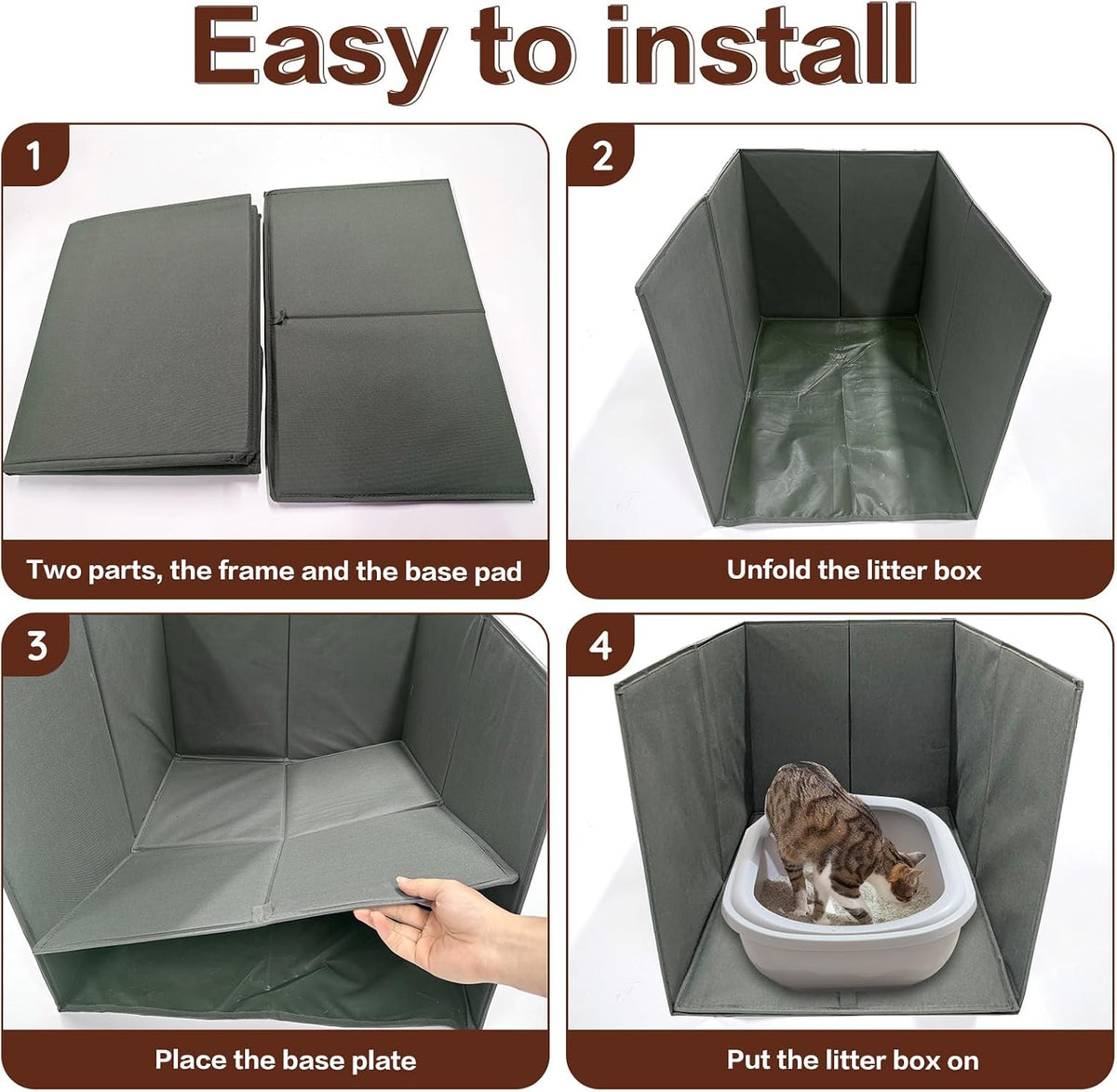 Easy to install

1

Two parts, the frame and the base pad

2

Unfold the litter box

3

Place the base plate

4

Put the litter box on