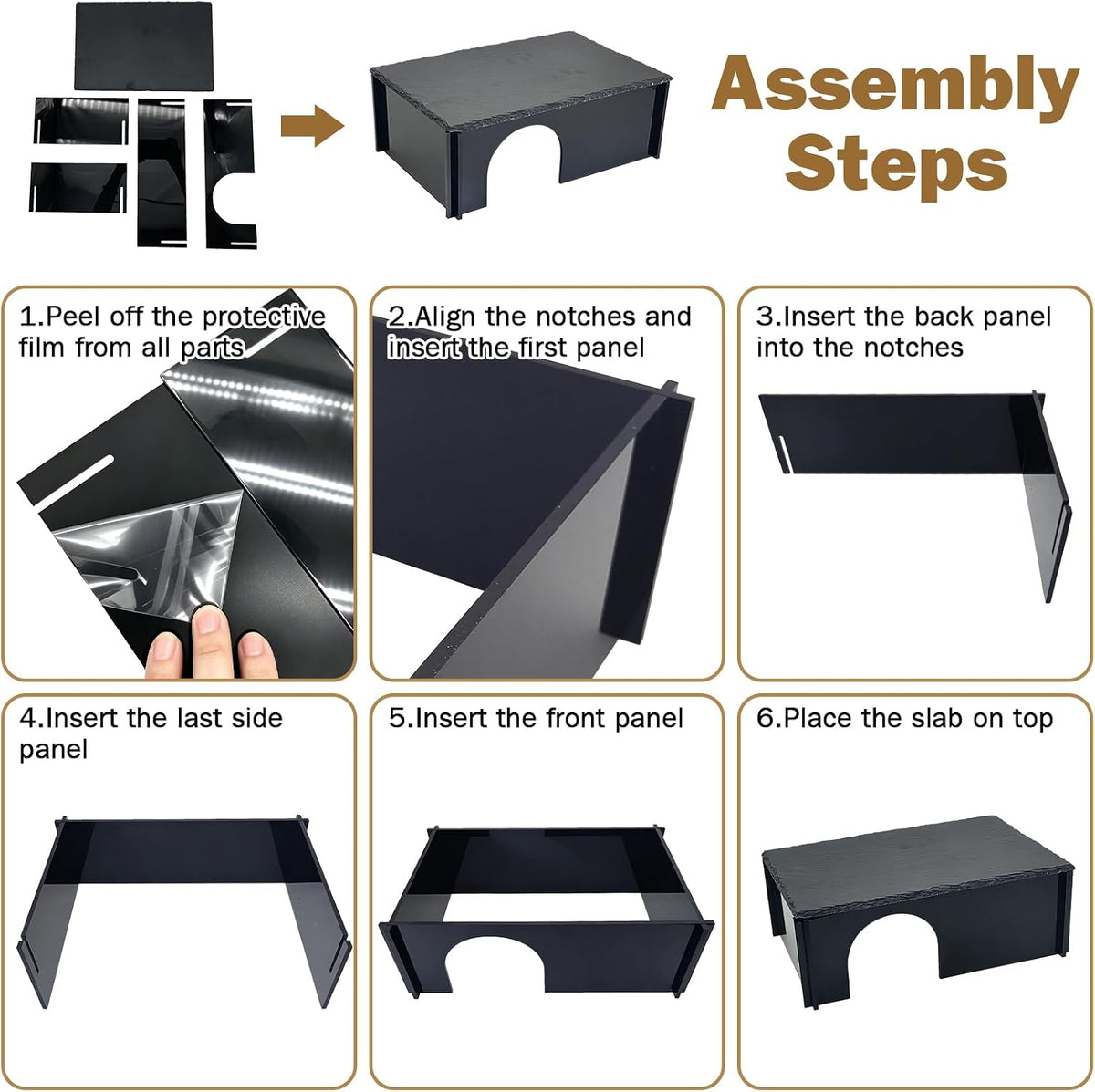 Assembly Steps

1.Peel off the protective film from all parts

2.Align the notches and insert the first panel

3.Insert the back panel into the notches

4.Insert the last side panel

5.Insert the front panel

6.Place the slab on top