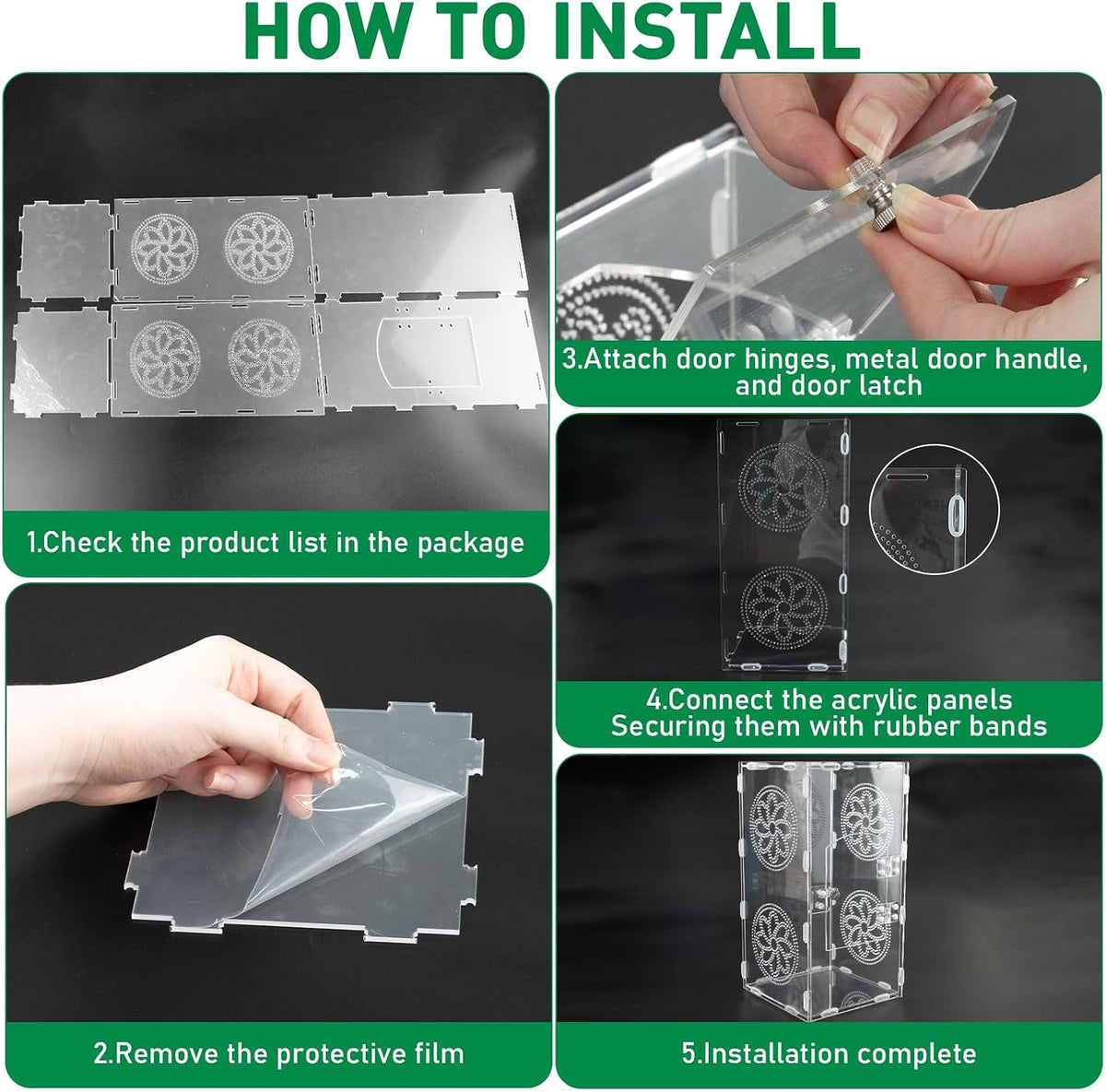 HOW TO INSTALL

1.Check the product list in the package

2.Remove the protective film

3.Attach door hinges, metal door handle, and door latch

4.Connect the acrylic panels
Securing them with rubber bands

5.Installation complete