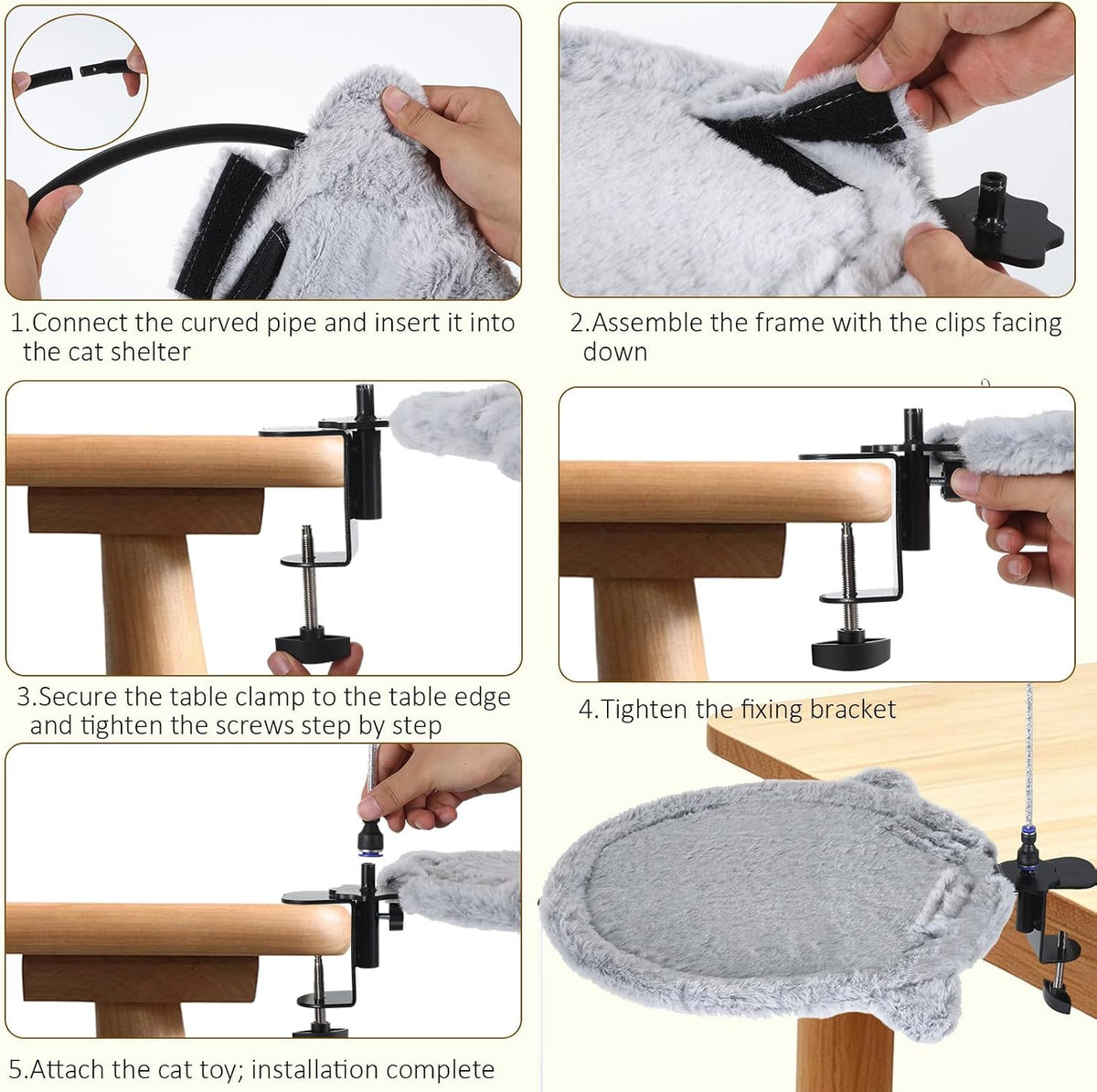 1.Connect the curved pipe and insert it into the cat shelter

2.Assemble the frame with the clips facing down

3.Secure the table clamp to the table edge and tighten the screws step by step

4.Tighten the fixing bracket

5.Attach the cat toy; installation complete