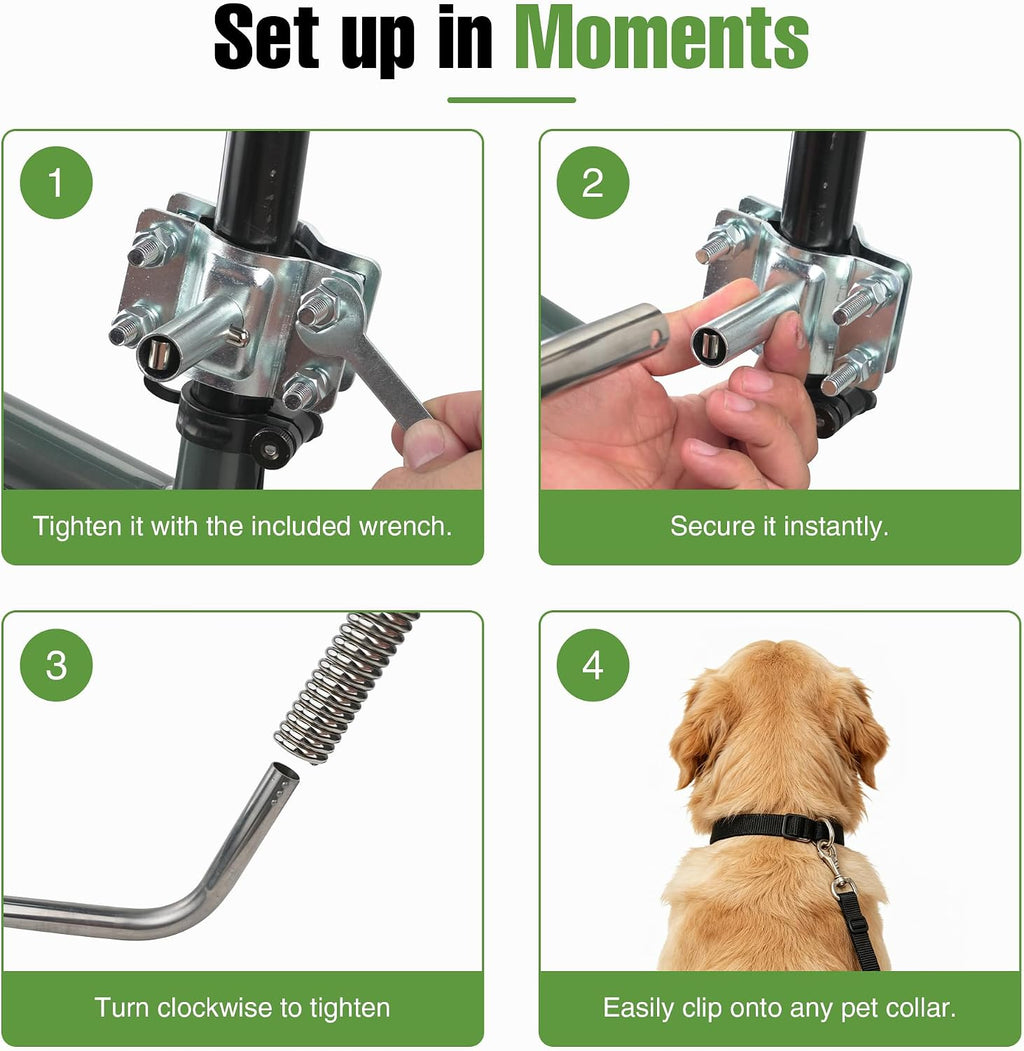 Set up in Moments

1

Tighten it with the included wrench.

2

Secure it instantly.

3

Turn clockwise to tighten

4

Easily clip onto any pet collar.