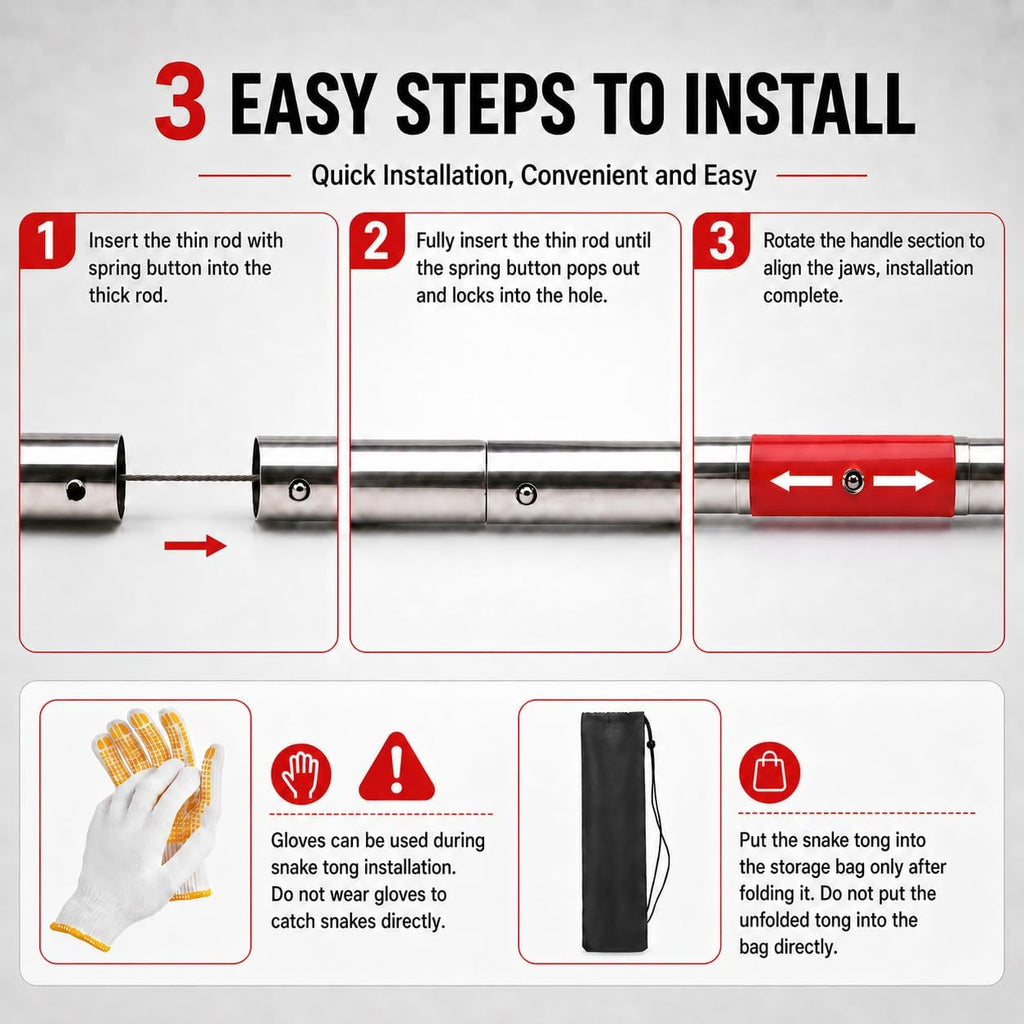 3 EASY STEPS TO INSTALL

Quick Installation, Convenient and Easy

1 Insert the thin rod with spring button into the thick rod.

2 Fully insert the thin rod until the spring button pops out and locks into the hole.

3 Rotate the handle section to align the jaws, installation complete.

Gloves can be used during snake tong installation. Do not wear gloves to catch snakes directly.

Put the snake tong into the storage bag only after folding it. Do not put the unfolded tong into the bag directly.