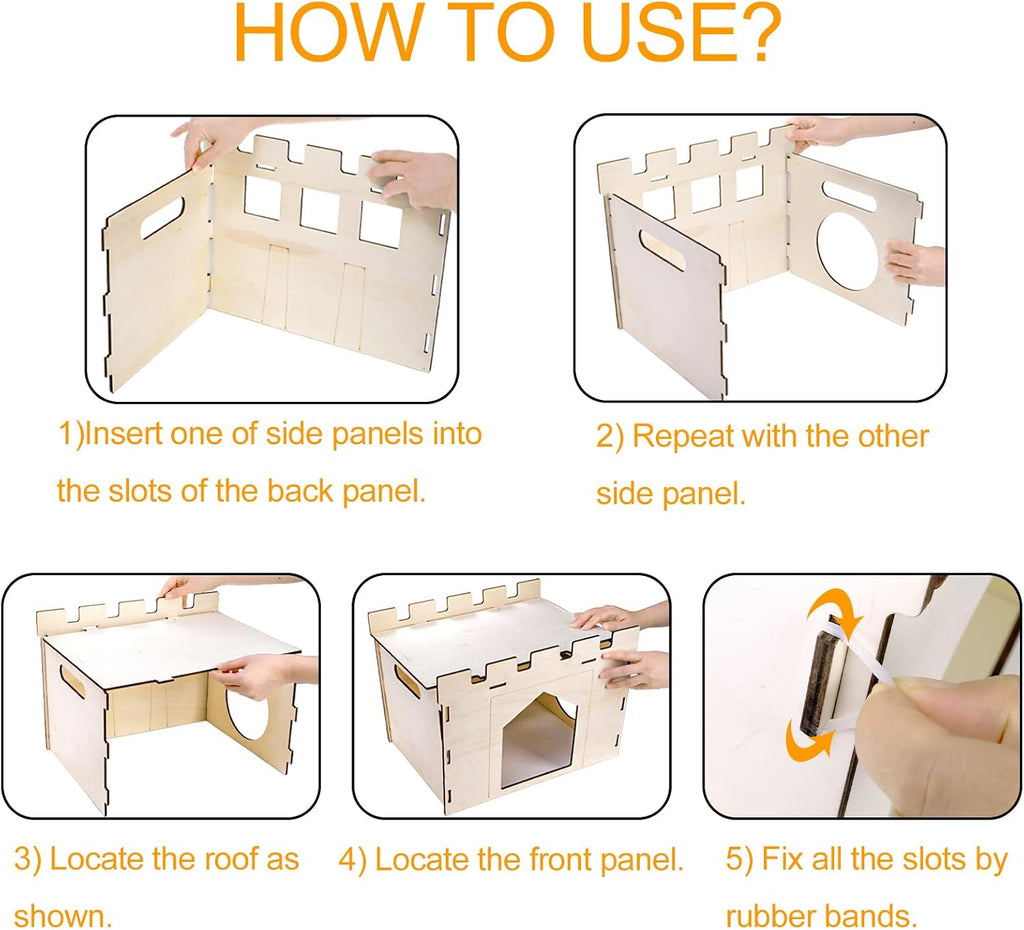 HOW TO USE?

1)Insert one of side panels into the slots of the back panel.

2) Repeat with the other side panel.

3) Locate the roof as shown.

4) Locate the front panel.

5) Fix all the slots by rubber bands.