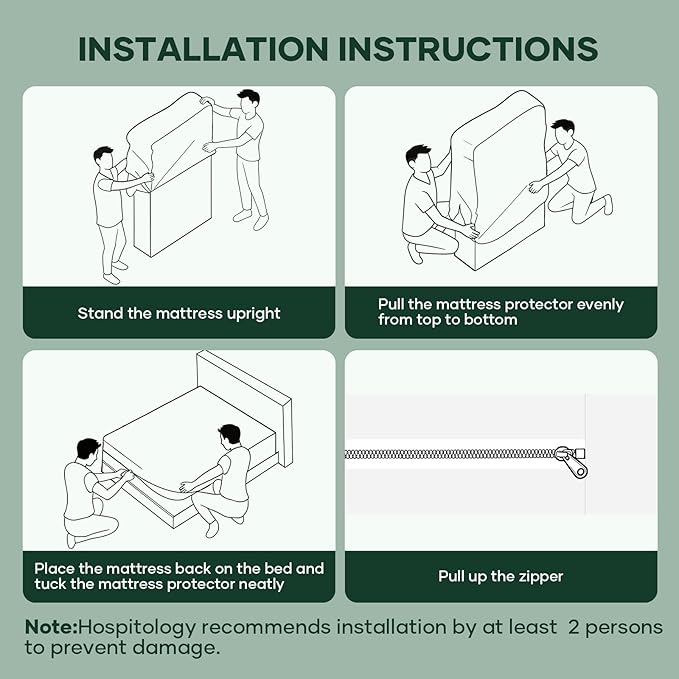 INSTALLATION INSTRUCTIONS

Stand the mattress upright

Pull the mattress protector evenly from top to bottom

Place the mattress back on the bed and tuck the mattress protector neatly

Pull up the zipper

Note:Hospitology recommends installation by at least 2 persons to prevent damage.