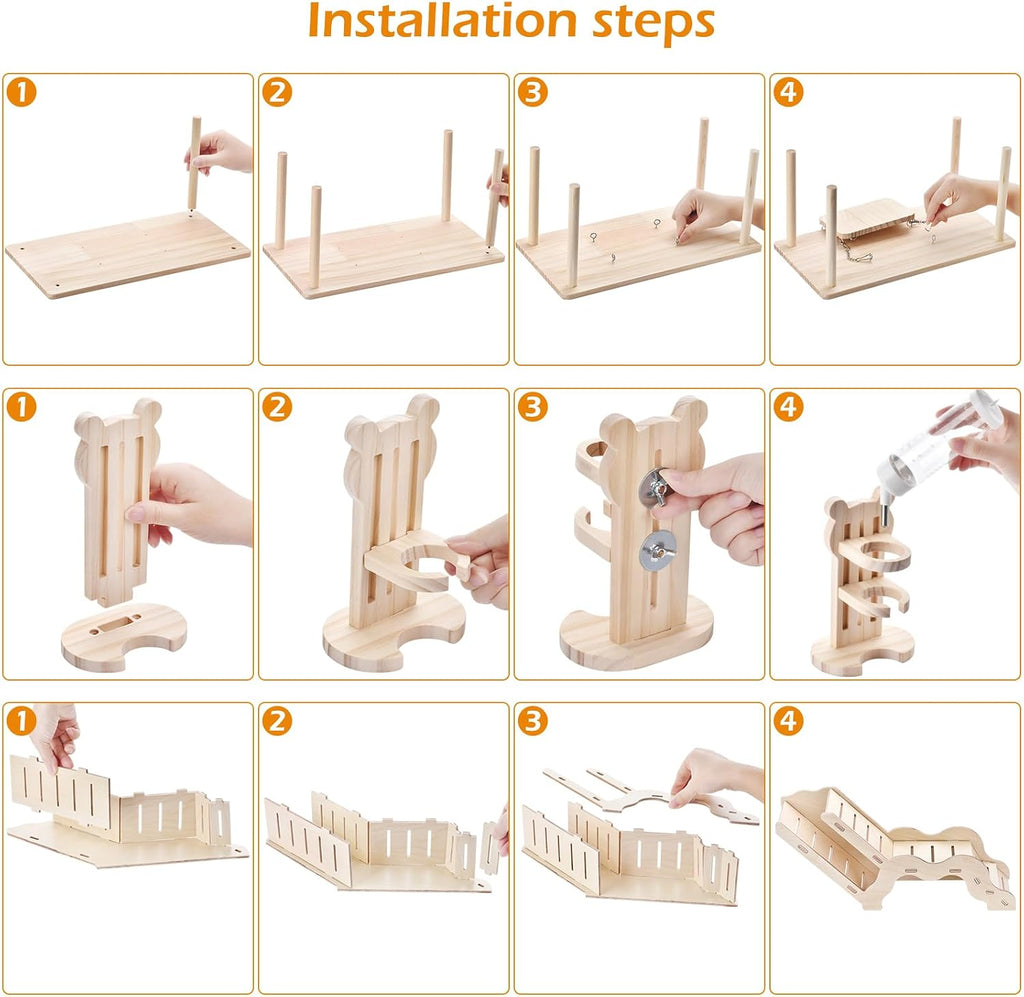 Installation steps

1

2

3

4

1

2

3

4

1

2

3

4