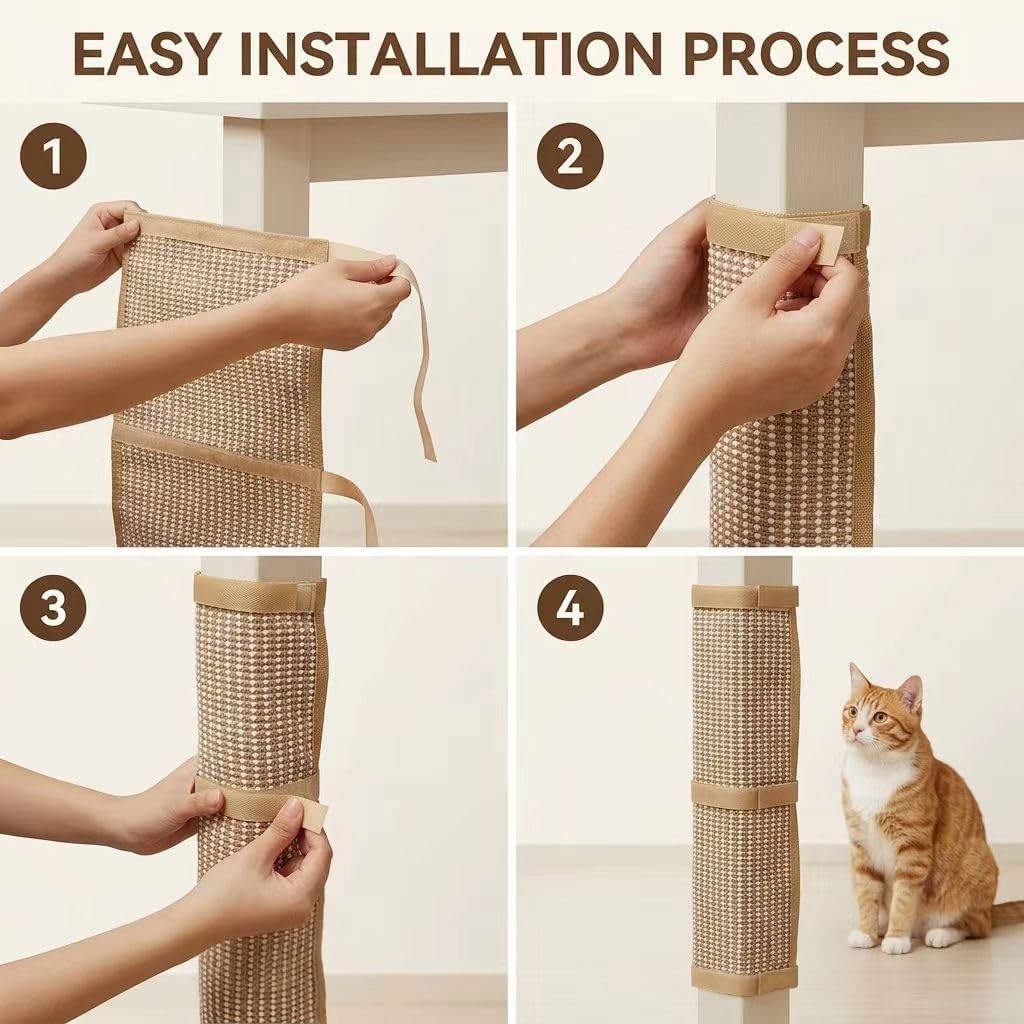 EASY INSTALLATION PROCESS

1

2

3

4