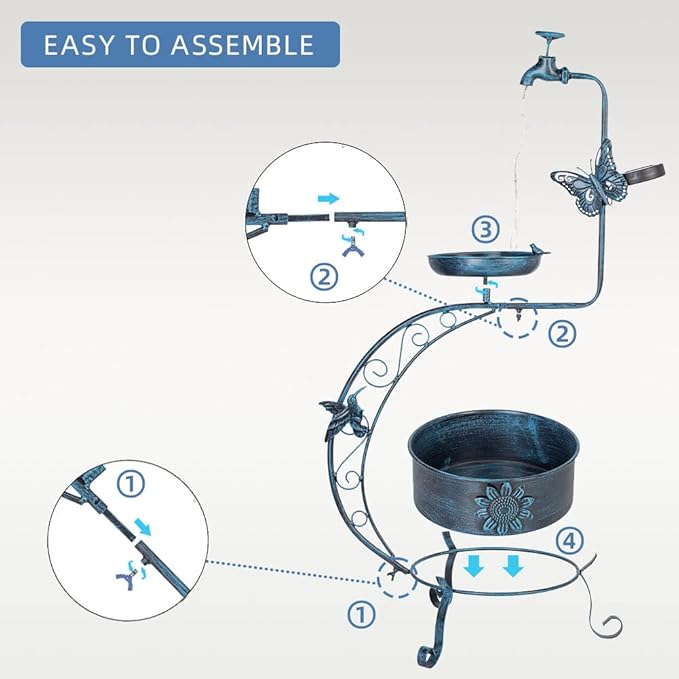 EASY TO ASSEMBLE

②

③

②

①

④

①