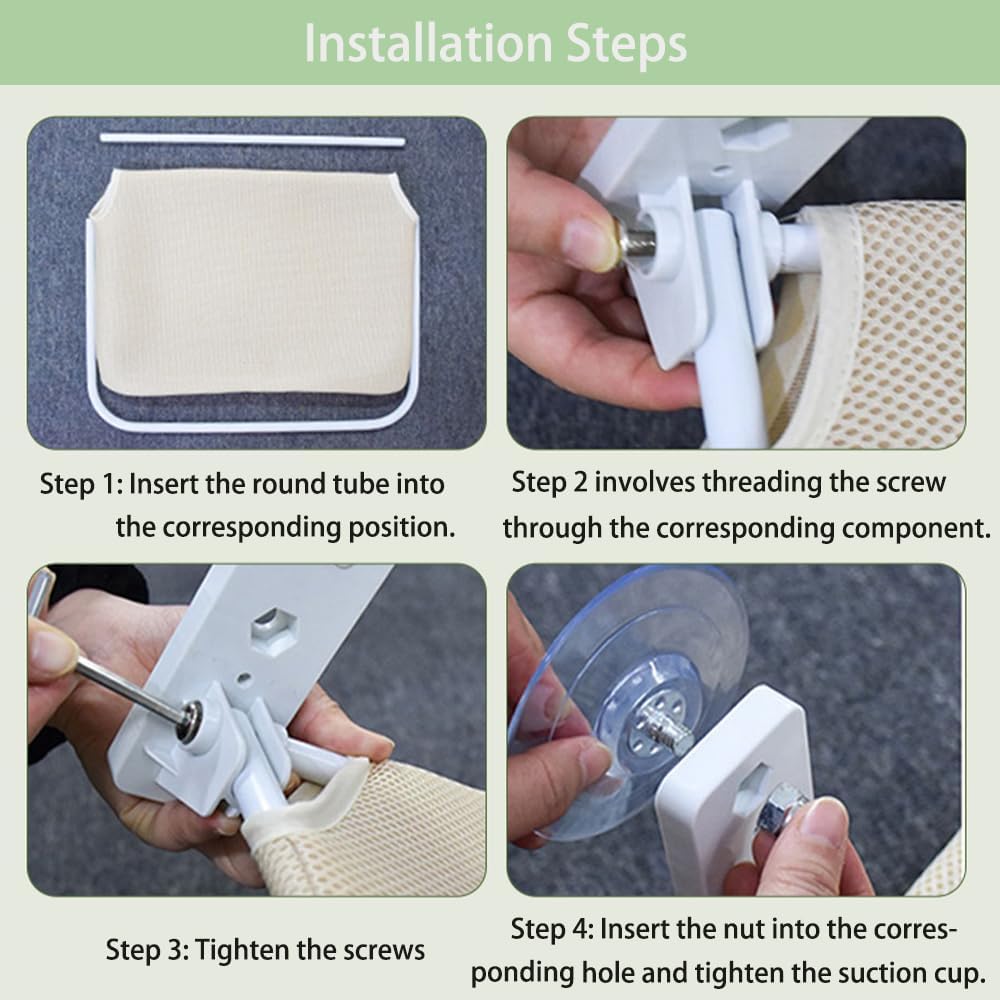 Installation Steps

Step 1: Insert the round tube into the corresponding position.

Step 2 involves threading the screw through the corresponding component.

Step 3: Tighten the screws

Step 4: Insert the nut into the corresponding hole and tighten the suction cup.