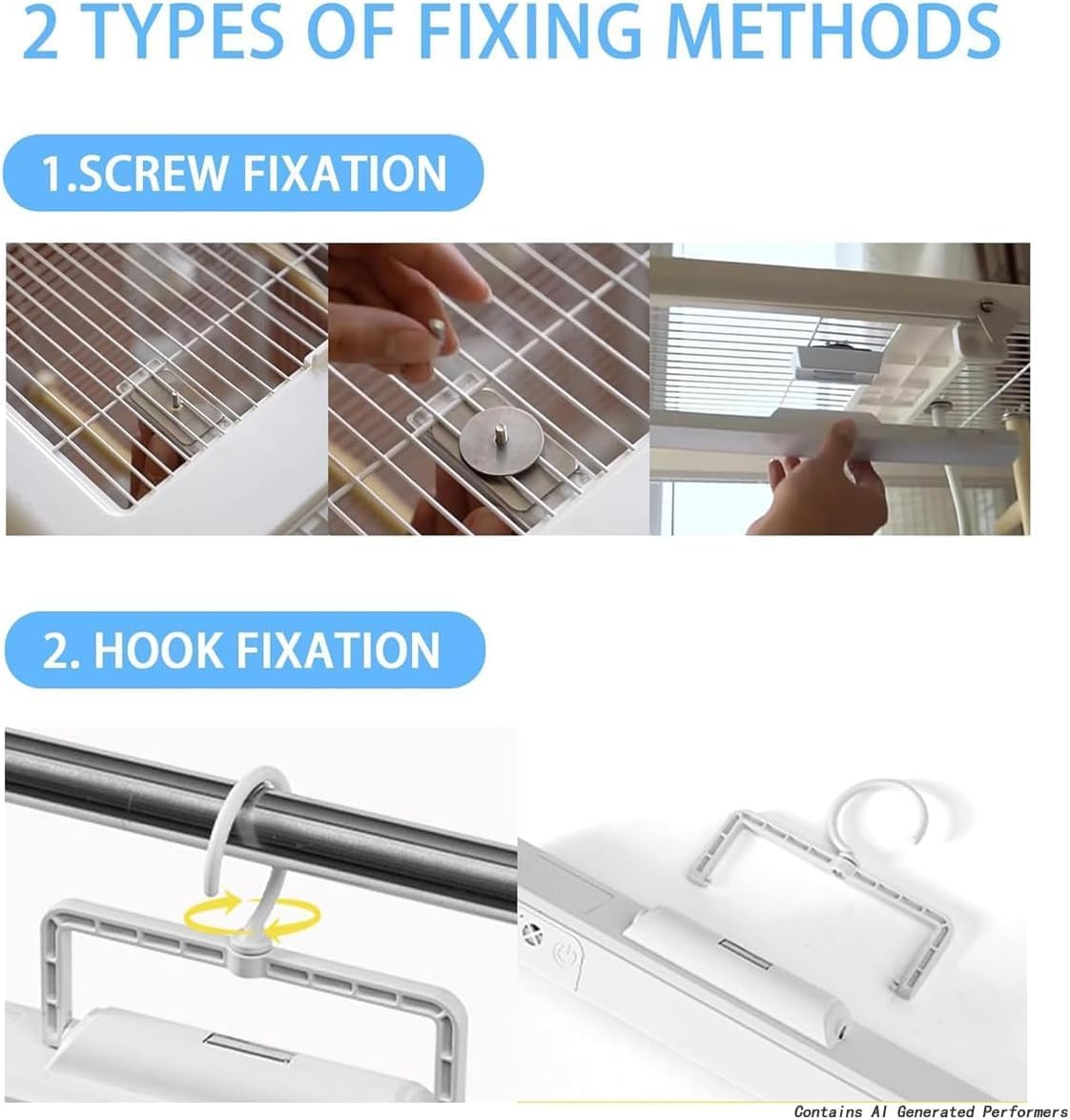 2 TYPES OF FIXING METHODS

1.SCREW FIXATION

2. HOOK FIXATION

Contains AI Generated Performers