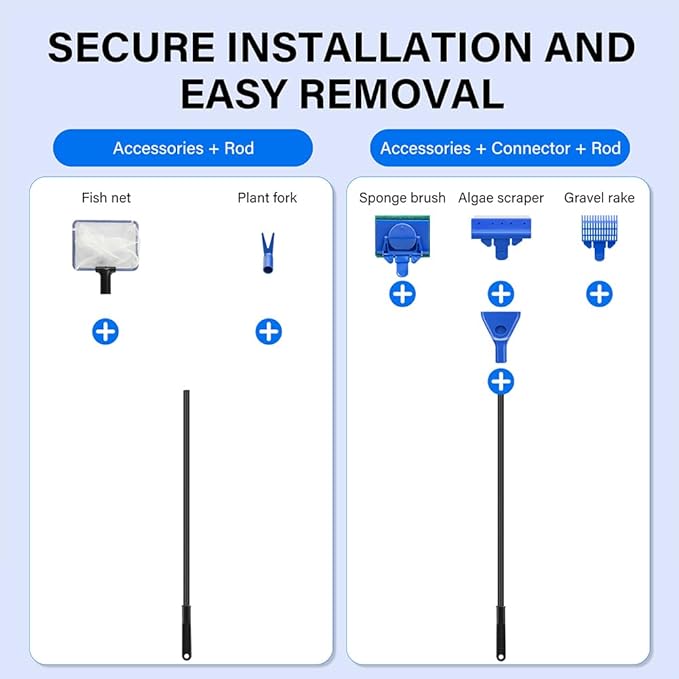 SECURE INSTALLATION AND EASY REMOVAL

Accessories + Rod

Fish net

Plant fork

Accessories + Connector + Rod

Sponge brush

Algae scraper

Gravel rake