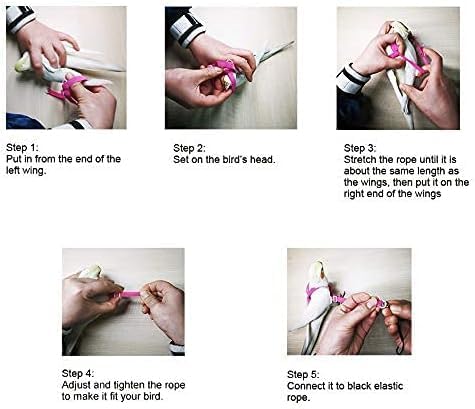 Step 1:
Put in from the end of the left wing.

Step 2:
Set on the bird's head.

Step 3:
Stretch the rope until it is about the same length as the wings, then put it on the right end of the wings

Step 4:
Adjust and tighten the rope to make it fit your bird.

Step 5:
Connect it to black elastic rope.